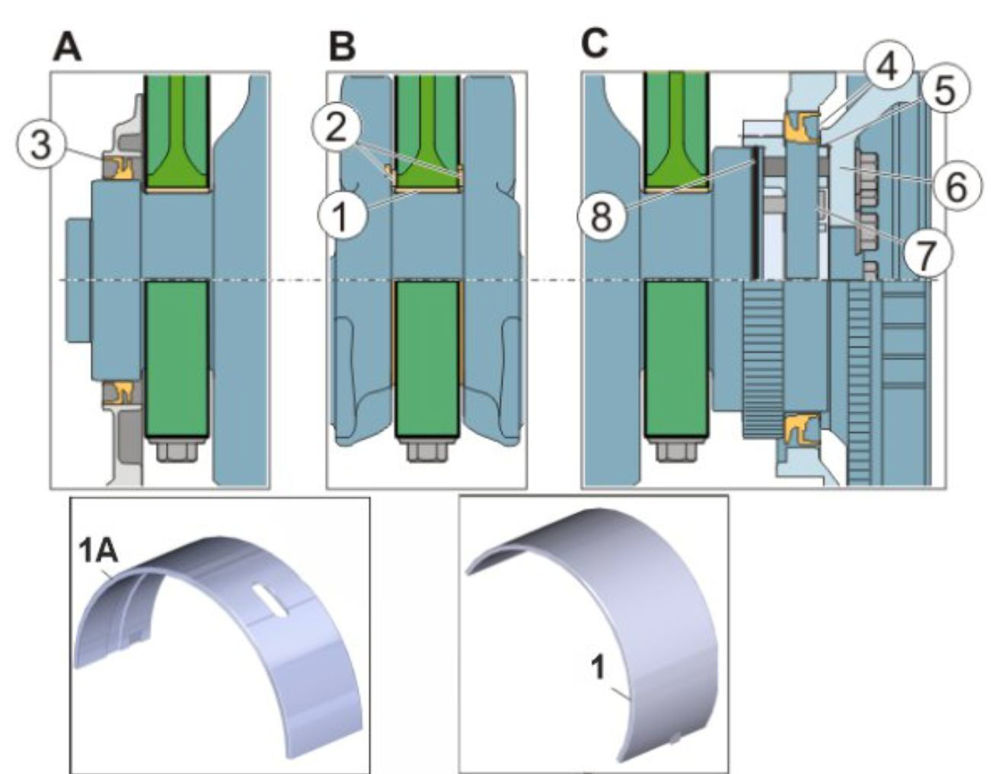 A
B
C
3
2
1
4
5
6
8
7
1A
1